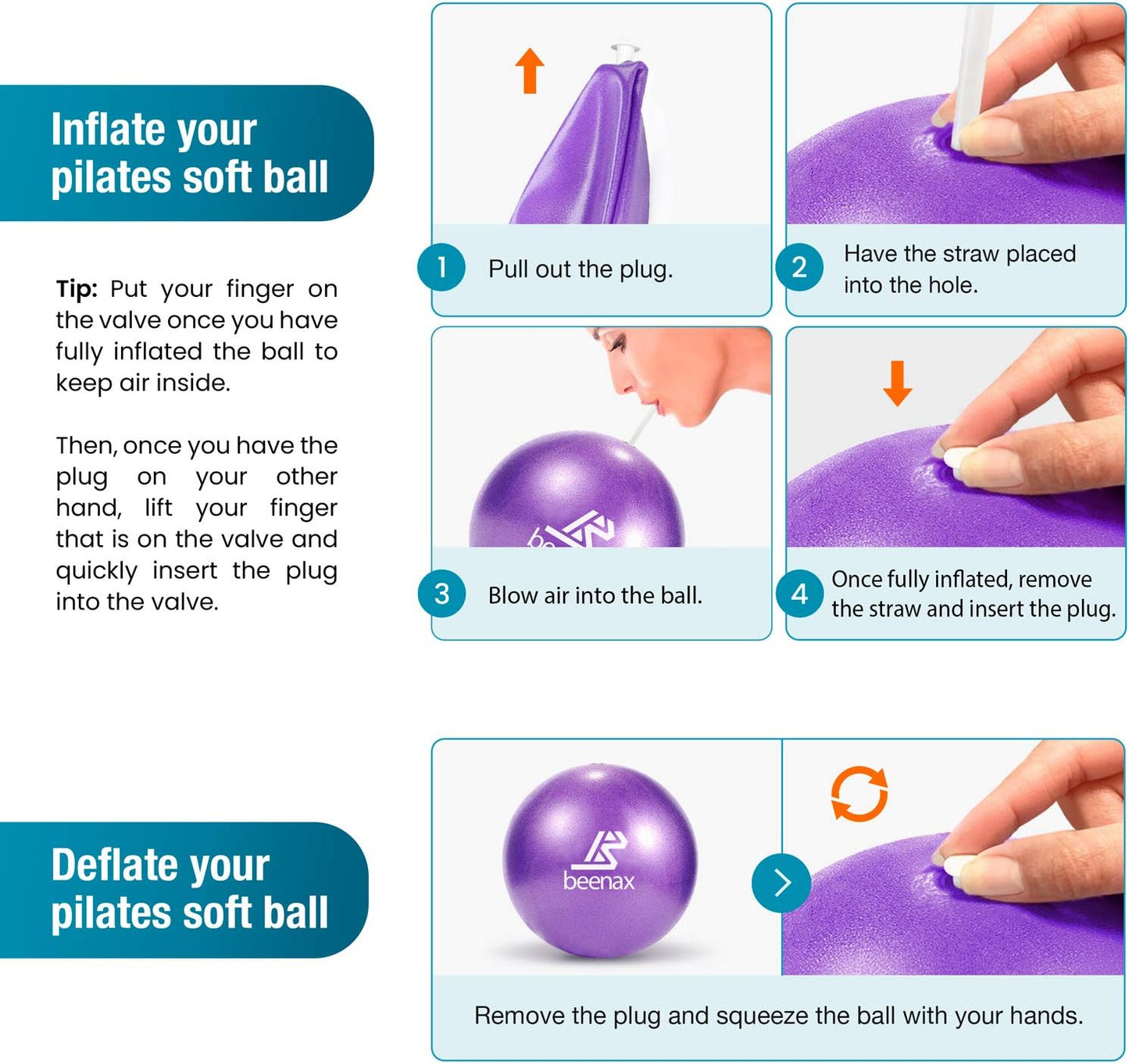 Inflate your pilates soft ball

Tip: Put your finger on the valve once you have fully inflated the ball to keep air inside.

Then, once you have the plug on your other hand, lift your finger that is on the valve and quickly insert the plug into the valve.

1 Pull out the plug.

2 Have the straw placed into the hole.

3 Blow air into the ball.

4 Once fully inflated, remove the straw and insert the plug.

Deflate your pilates soft ball

beenax

Remove the plug and squeeze the ball with your hands.