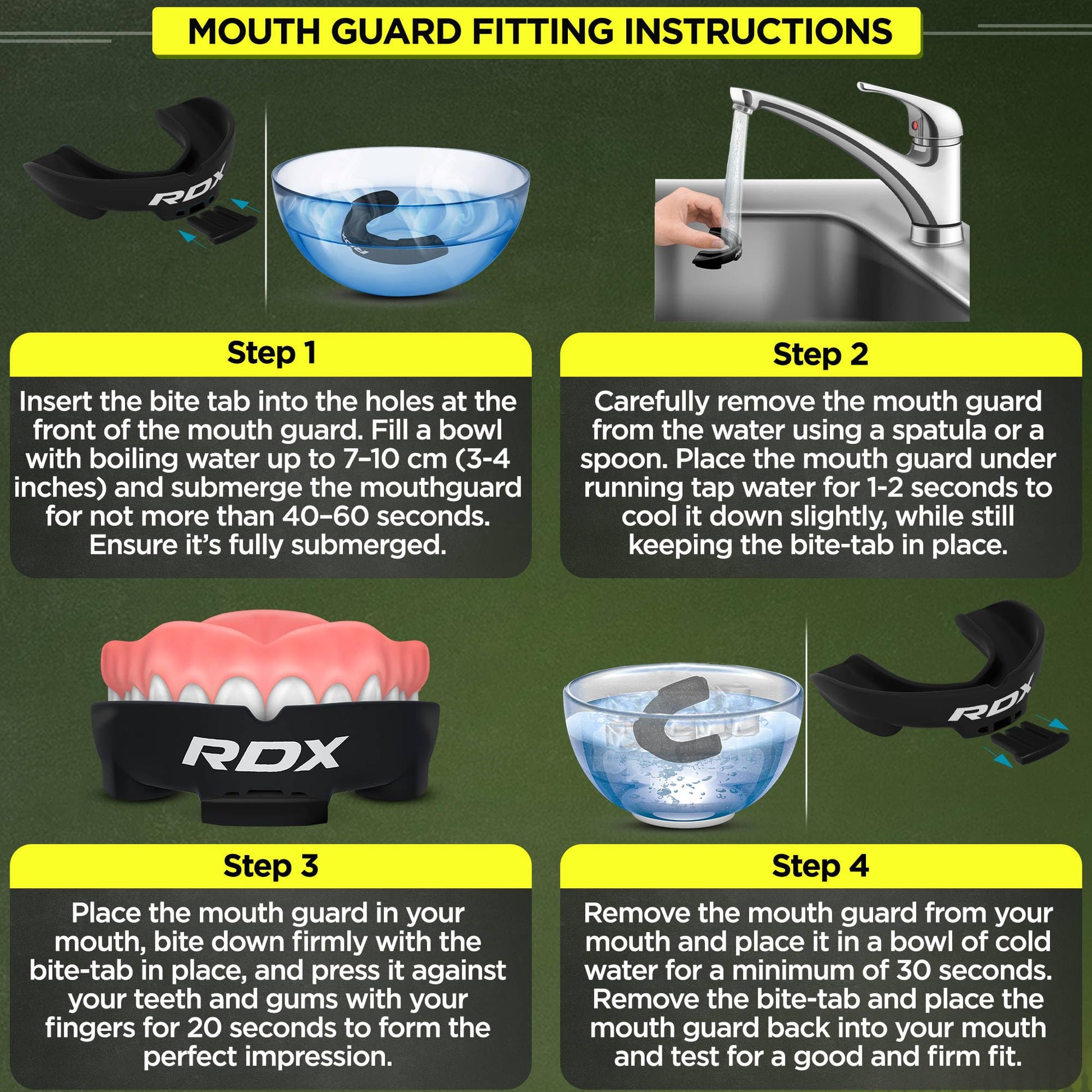 MOUTH GUARD FITTING INSTRUCTIONS

RDX

Step 1

Insert the bite tab into the holes at the front of the mouth guard. Fill a bowl with boiling water up to 7–10 cm (3-4 inches) and submerge the mouthguard for not more than 40–60 seconds. Ensure it's fully submerged.

Step 2

Carefully remove the mouth guard from the water using a spatula or a spoon. Place the mouth guard under running tap water for 1-2 seconds to cool it down slightly, while still keeping the bite-tab in place.

RDX

RDX

Step 3

Place the mouth guard in your mouth, bite down firmly with the bite-tab in place, and press it against your teeth and gums with your fingers for 20 seconds to form the perfect impression.

Step 4

Remove the mouth guard from your mouth and place it in a bowl of cold water for a minimum of 30 seconds. Remove the bite-tab and place the mouth guard back into your mouth and test for a good and firm fit.