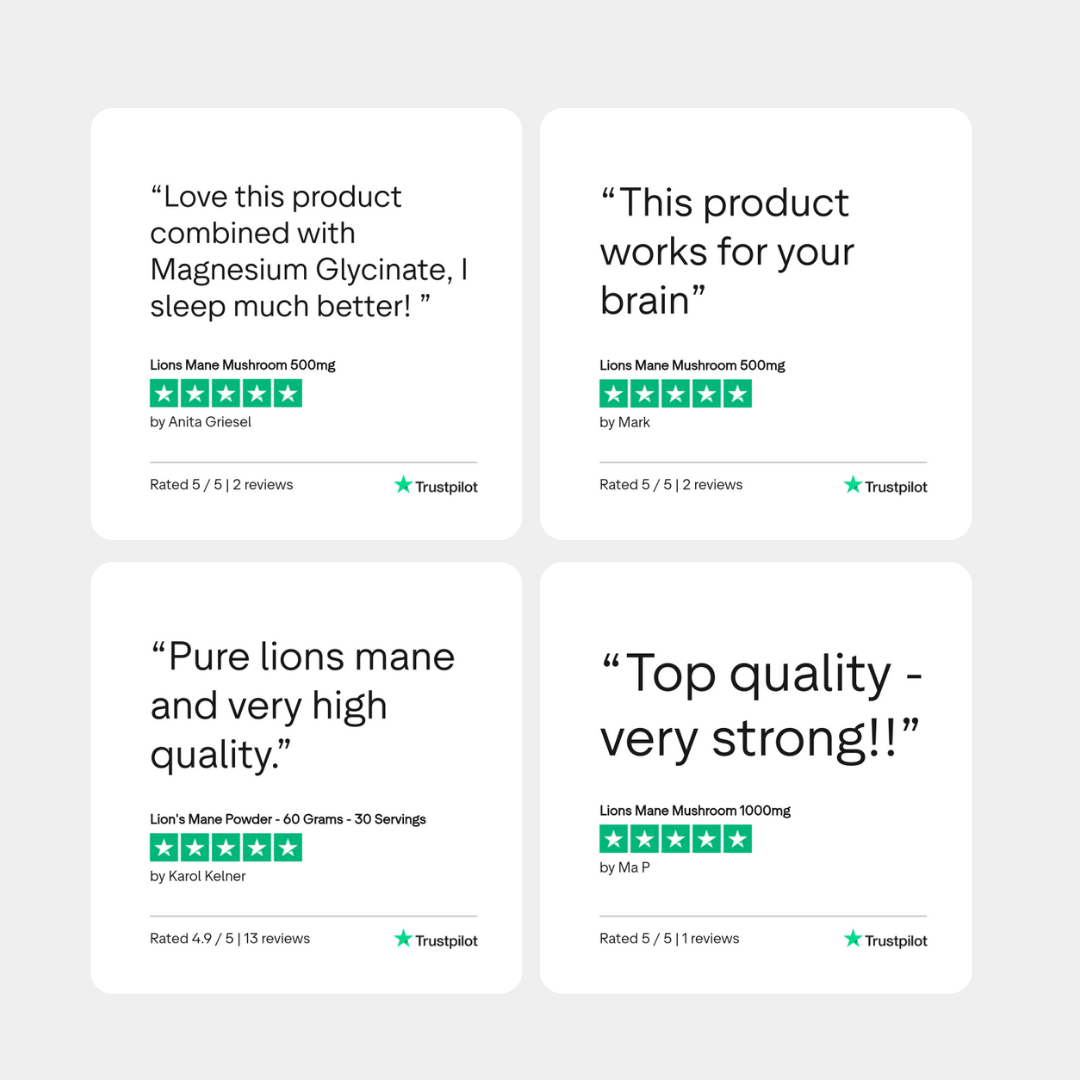 "Love this product combined with Magnesium Glycinate, I sleep much better! "

Lions Mane Mushroom 500mg

by Anita Griesel

Rated 5 / 5 | 2 reviews

Trustpilot

"This product works for your brain"

Lions Mane Mushroom 500mg

by Mark

Rated 5 / 5 | 2 reviews

Trustpilot

"Pure lions mane and very high quality."

Lion's Mane Powder - 60 Grams - 30 Servings

by Karol Kelner

Rated 4.9 / 5 | 13 reviews

Trustpilot

"Top quality - very strong!!"

Lions Mane Mushroom 1000mg

by Ma P

Rated 5 / 5 | 1 reviews

Trustpilot